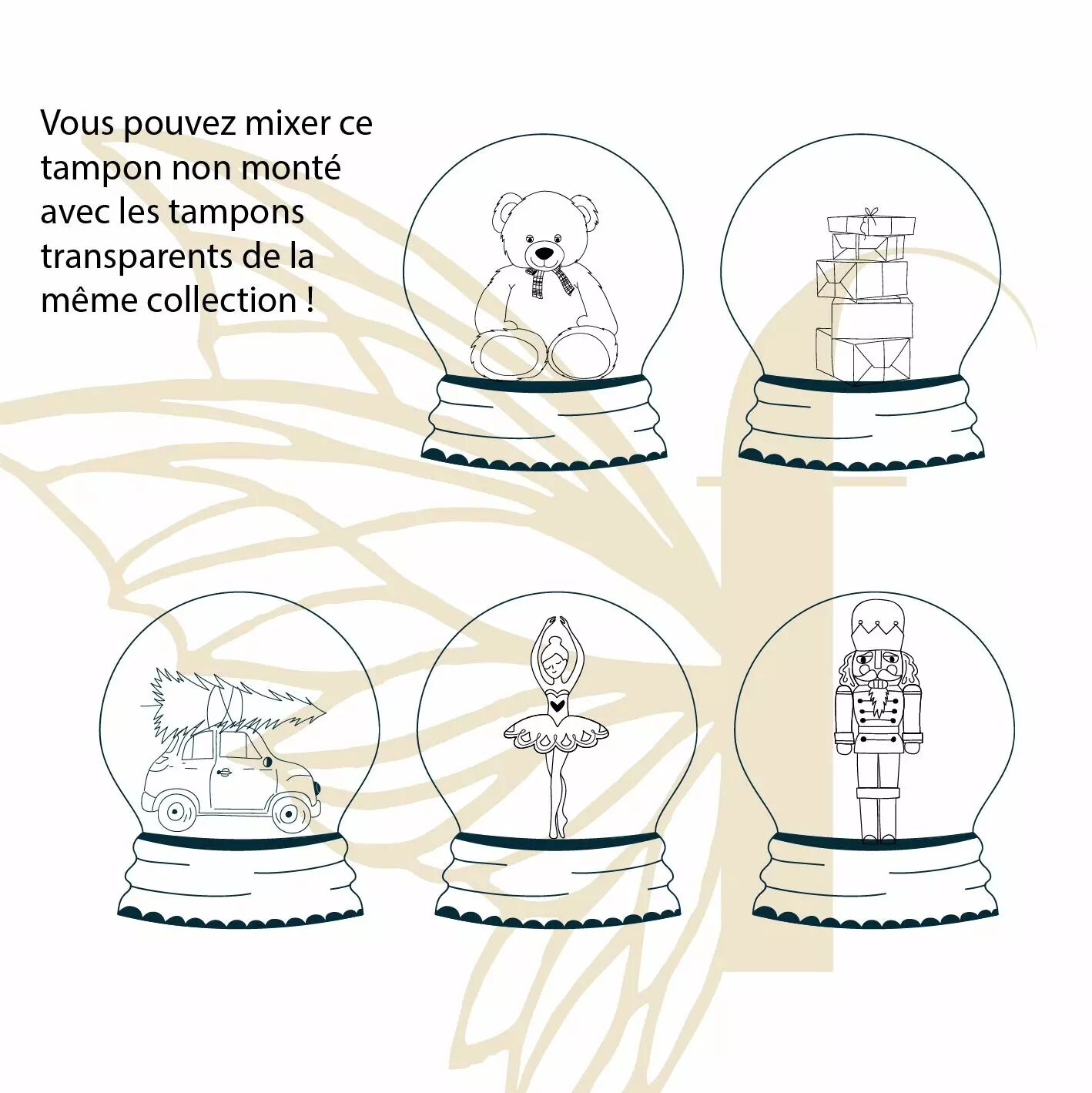 Vous pouvez mixer ce tampon non monté avec les tampons transparents de la même collection !