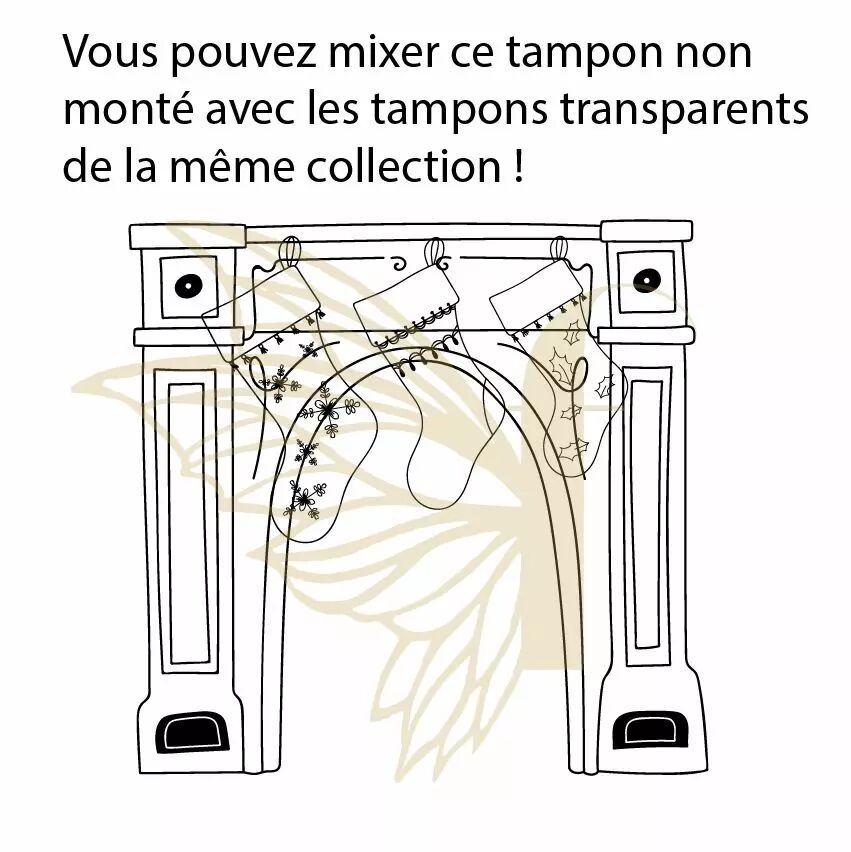 Vous pouvez mixer ce tampon non monté avec les tampons transparents de la même collection !