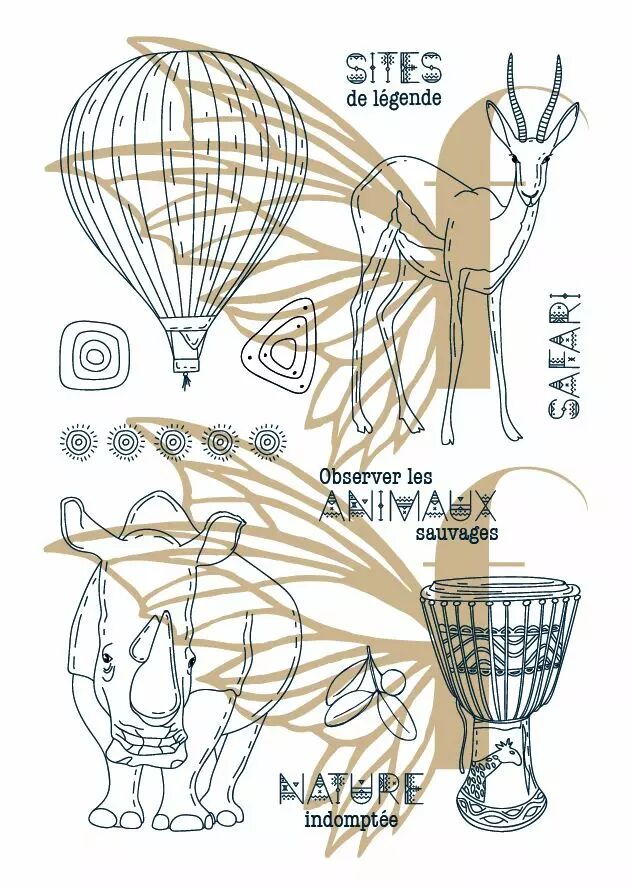 SITES
de légende

SAFARI

Observer les
ANIMAUX
sauvages

NATURE
indomptée