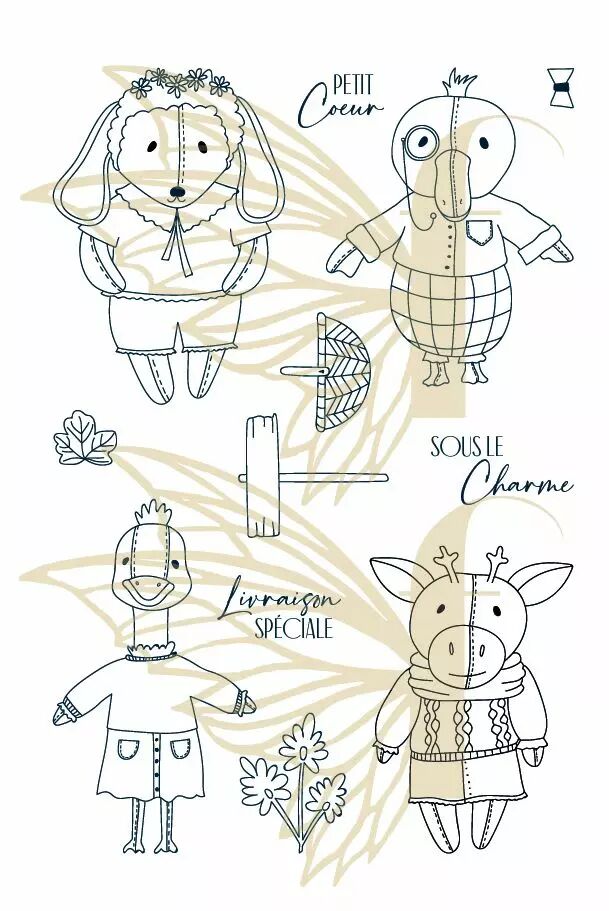 PETIT Coeur

SOUS LE Charme

Livraison SPÉCIALE