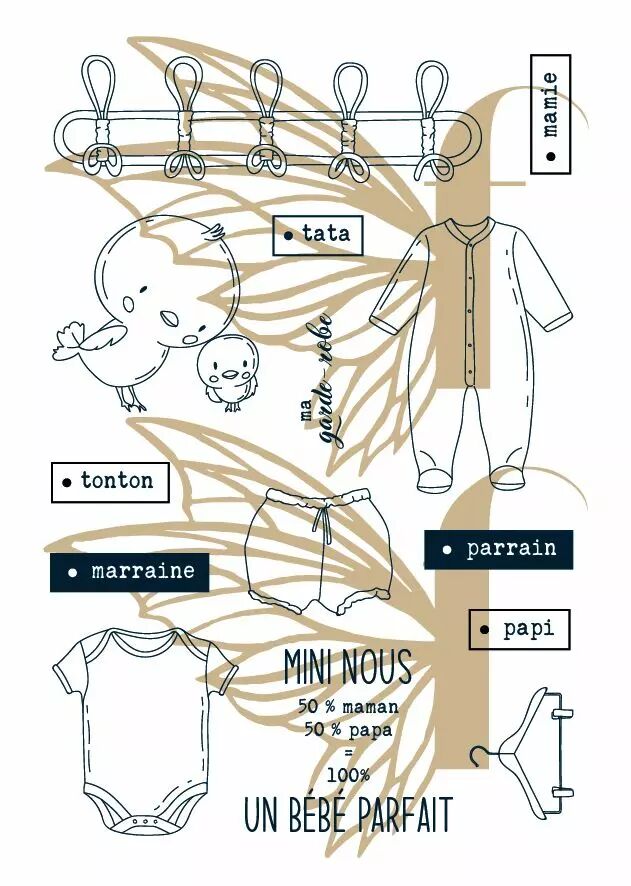 • mamie

• tata

ma garde-robe

• tonton

• parrain

• marraine

• papi

MINI NOUS
50 % maman
50 % papa
=
100%
UN BÉBÉ PARFAIT