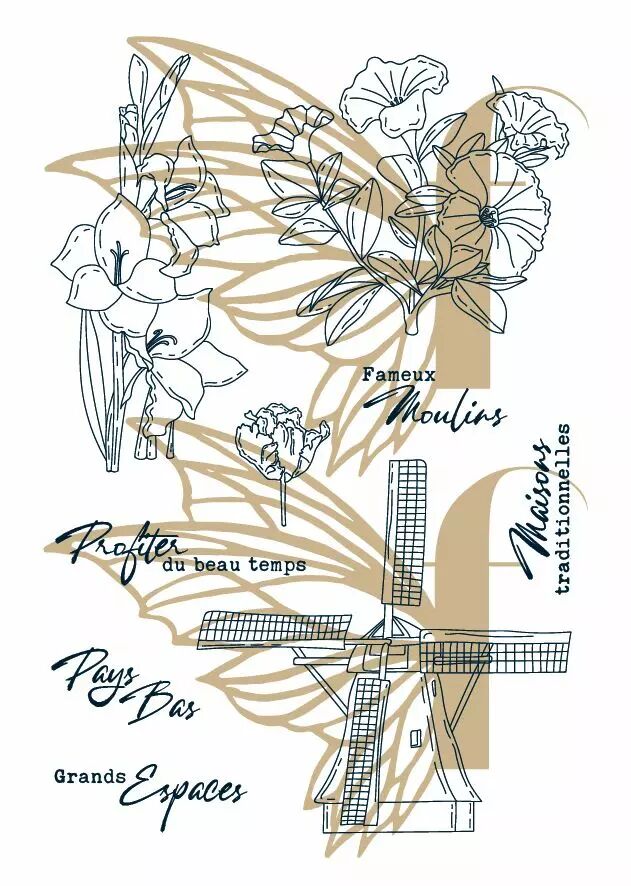 Fameux Moulins

Maisons traditionnelles

Profiter du beau temps

Pays Bas

Grands Espaces