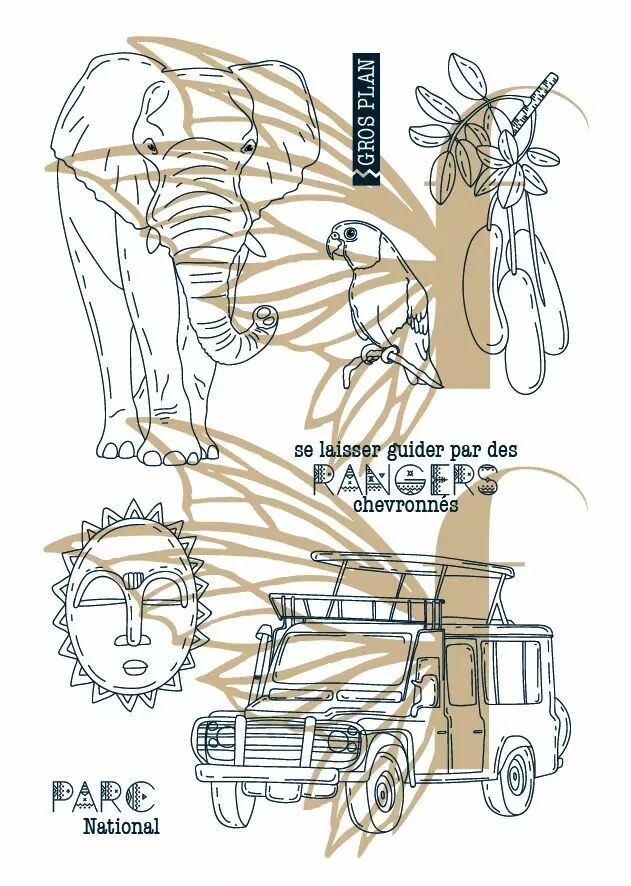 GROS PLAN

se laisser guider par des RANGERS chevronnés

PARC National