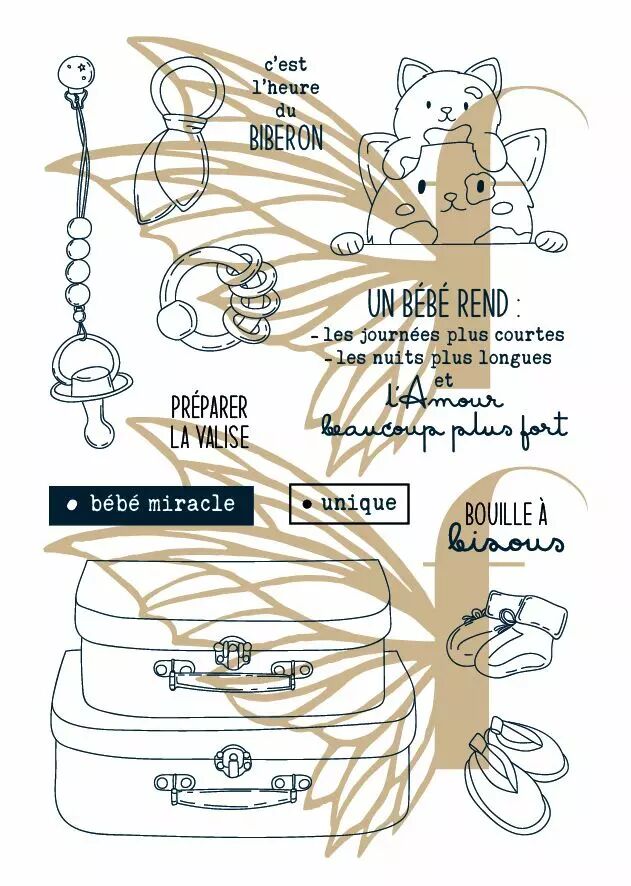 c'est l'heure du BIBERON

UN BÉBÉ REND :
- les journées plus courtes
- les nuits plus longues
et
l'Amour
beaucoup plus fort

PRÉPARER LA VALISE

● bébé miracle

● unique

BOUILLE À
bisous