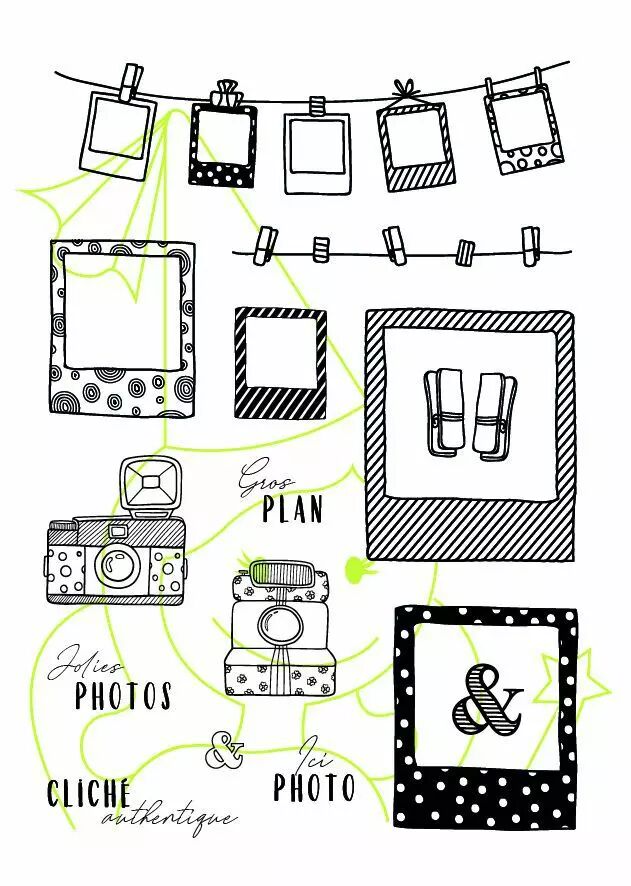 Gros
PLAN

Jolies
PHOTOS

&

&

Ici
PHOTO

CLICHÉ
authentique